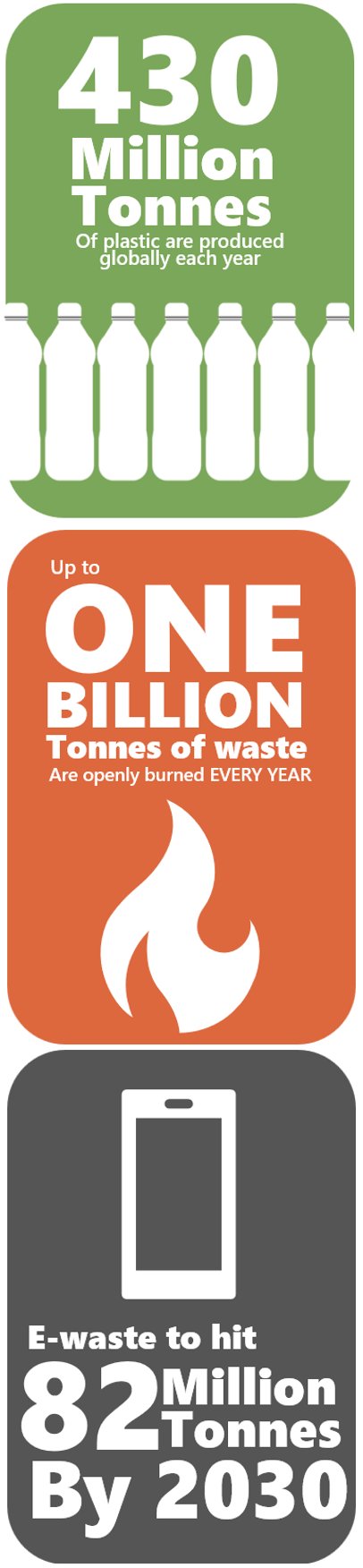 430
Million
Tonnes
Of plastic are produced globally each year

Up to
ONE
BILLION
Tonnes of waste
Are openly burned EVERY YEAR

E-waste to hit
82 Million Tonnes
By 2030