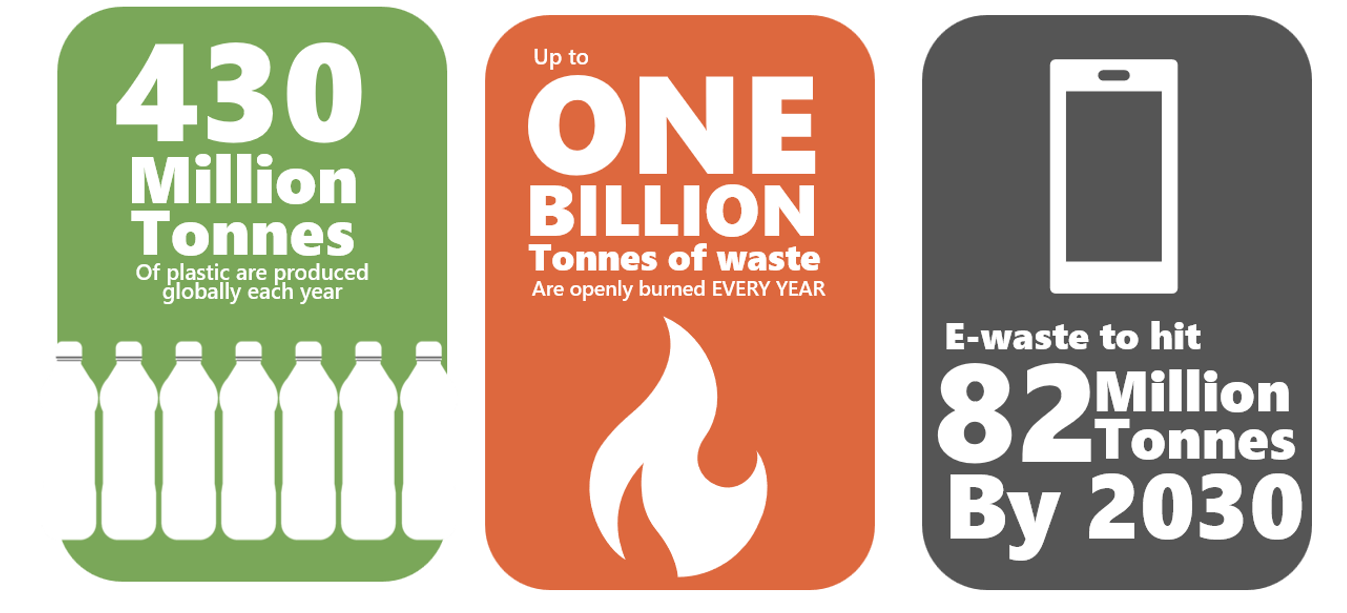 430
Million
Tonnes
Of plastic are produced globally each year

Up to
ONE
BILLION
Tonnes of waste
Are openly burned EVERY YEAR

E-waste to hit
82 Million
Tonnes
By 2030